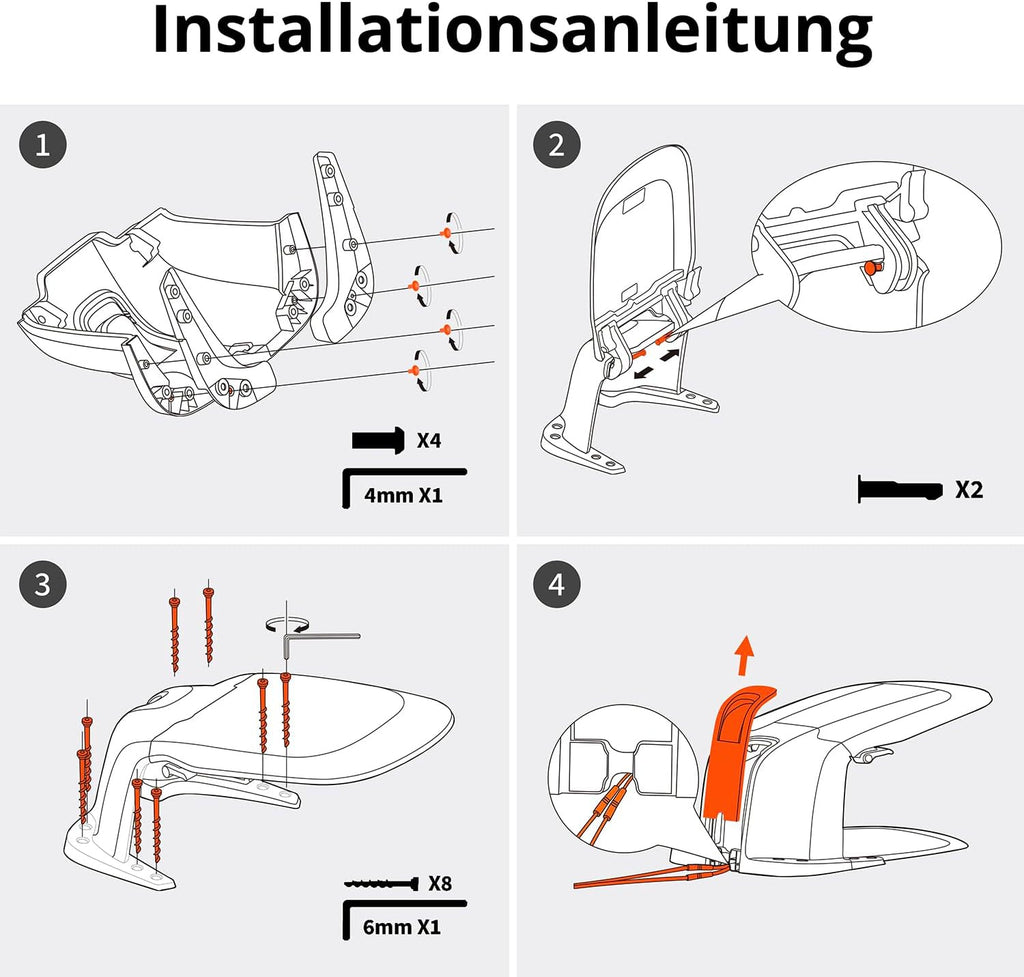 Installationsanleitung

1

X4

4mm X1

2

X2

3

X8

6mm X1

4